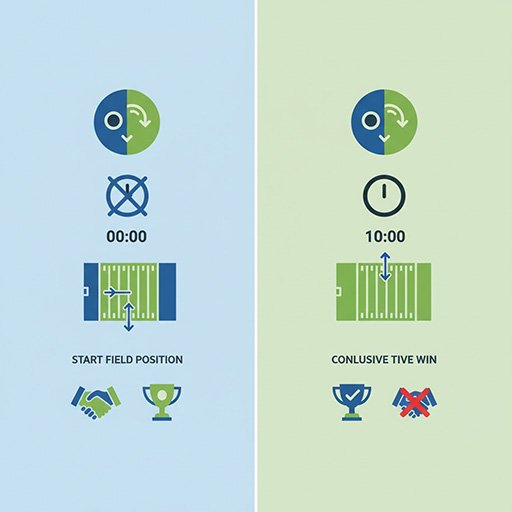 00:00

START FIELD POSITION

10:00

CONLUSIVE TIVE WIN